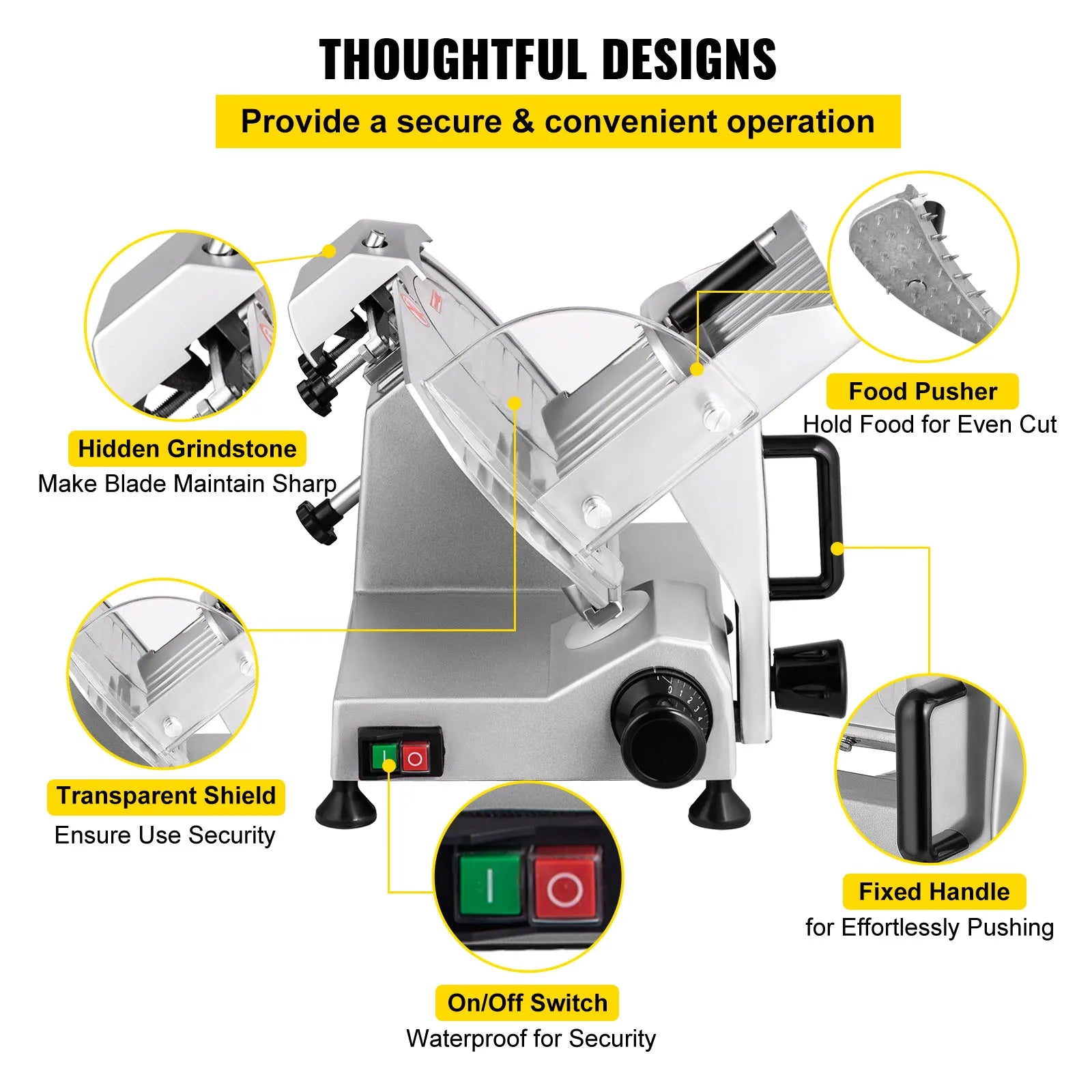 THOUGHTFUL DESIGNS

Provide a secure & convenient operation

Hidden Grindstone
Make Blade Maintain Sharp

Food Pusher
Hold Food for Even Cut

Transparent Shield
Ensure Use Security

Fixed Handle
for Effortlessly Pushing

On/Off Switch
Waterproof for Security